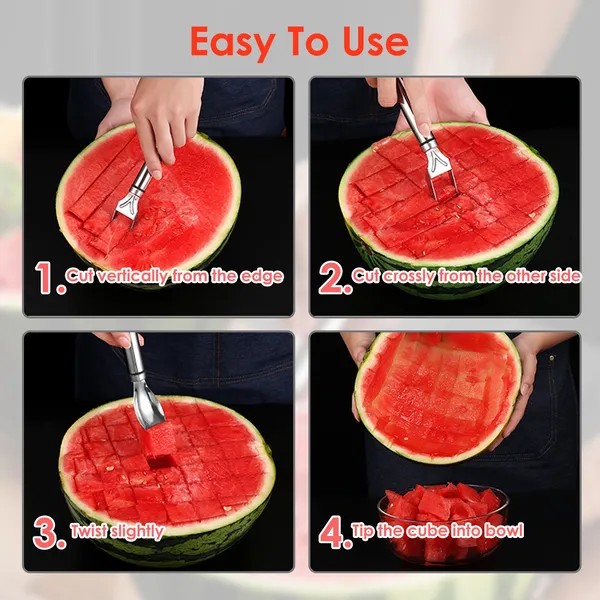 Easy To Use

1. Cut vertically from the edge

2. Cut crossly from the other side

3. Twist slightly

4. Tip the cube into bowl